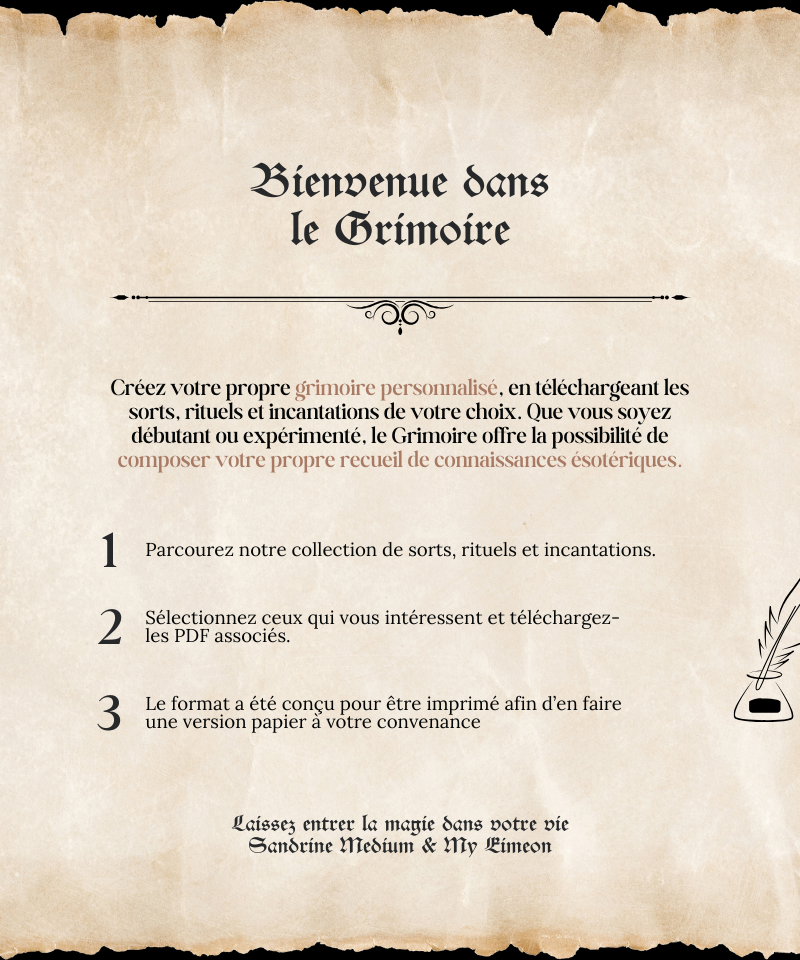 Bienvenue dans le Grimoire

Créez votre propre grimoire personnalisé, en téléchargeant les sorts, rituels et incantations de votre choix. Que vous soyez débutant ou expérimenté, le Grimoire offre la possibilité de composer votre propre recueil de connaissances ésotériques.

1 Parcourez notre collection de sorts, rituels et incantations.

2 Sélectionnez ceux qui vous intéressent et téléchargez-les PDF associés.

3 Le format a été conçu pour être imprimé afin d'en faire une version papier à votre convenance

Laissez entrer la magie dans votre vie
Sandrine Medium & My Limeon